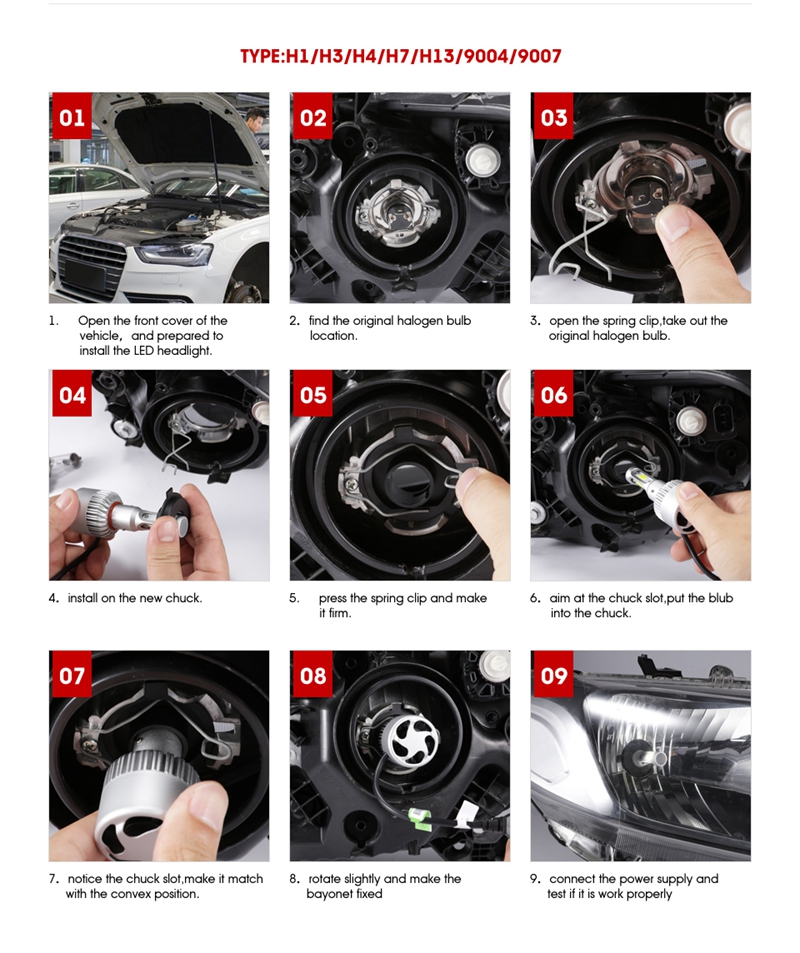 TYPE:H1/H3/H4/H7/H13/9004/9007

01

1. Open the front cover of the vehicle, and prepared to install the LED headlight.

02

2. find the original halogen bulb location.

03

3. open the spring clip,take out the original halogen bulb.

04

4. install on the new chuck.

05

5. press the spring clip and make it firm.

06

6. aim at the chuck slot,put the blub into the chuck.

07

7. notice the chuck slot,make it match with the convex position.

08

8. rotate slightly and make the bayonet fixed

09

9. connect the power supply and test if it is work properly